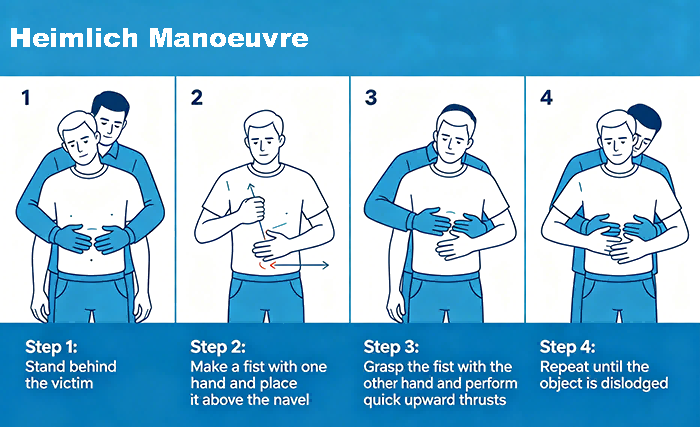 Heimlich Manoeuvre

1

2

3

4

Step 1:
Stand behind the victim

Step 2:
Make a fist with one hand and place it above the navel

Step 3:
Grasp the fist with the other hand and perform quick upward thrusts

Step 4:
Repeat until the object is dislodged